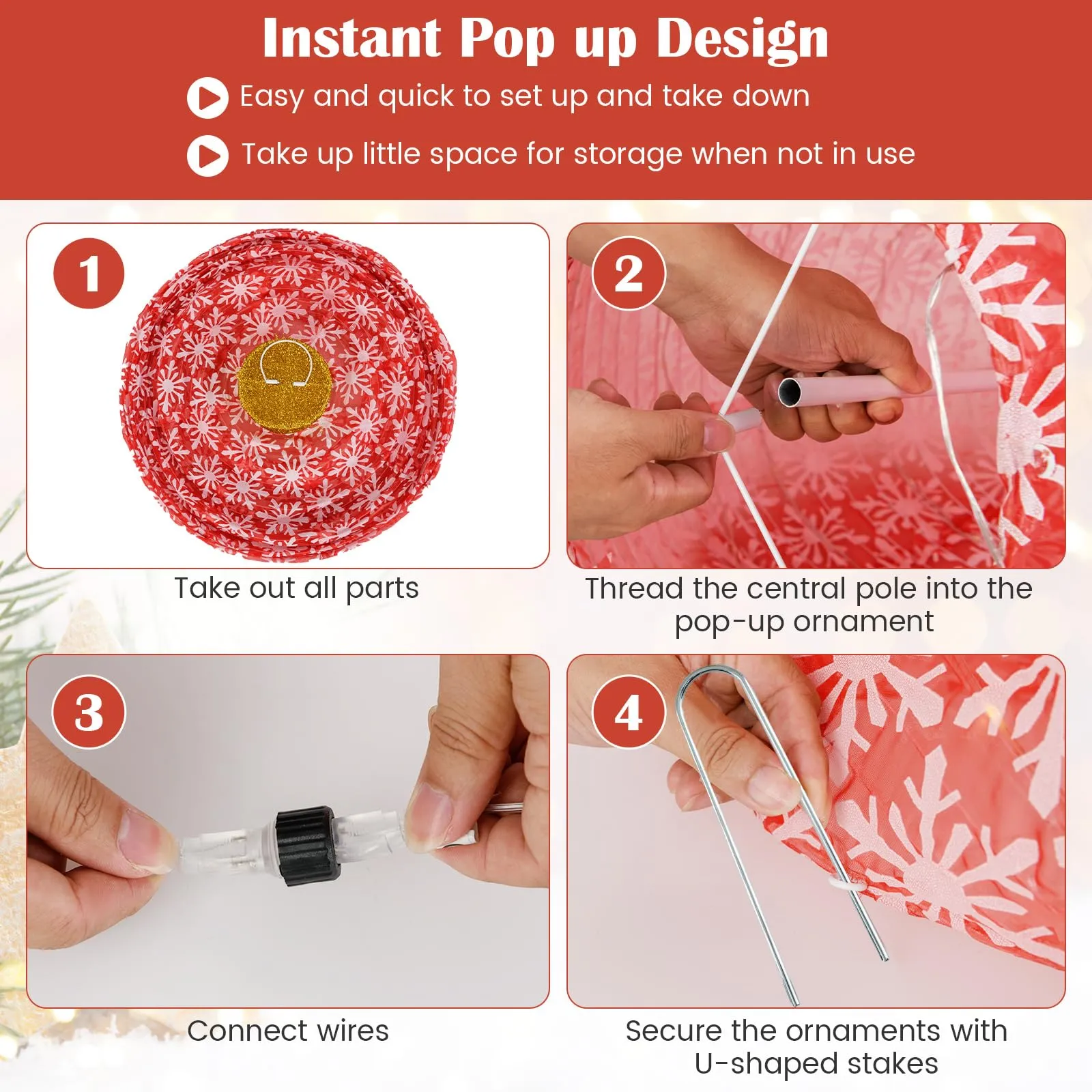 Instant Pop up Design

Easy and quick to set up and take down

Take up little space for storage when not in use

1

Take out all parts

2

Thread the central pole into the pop-up ornament

3

Connect wires

4

Secure the ornaments with U-shaped stakes