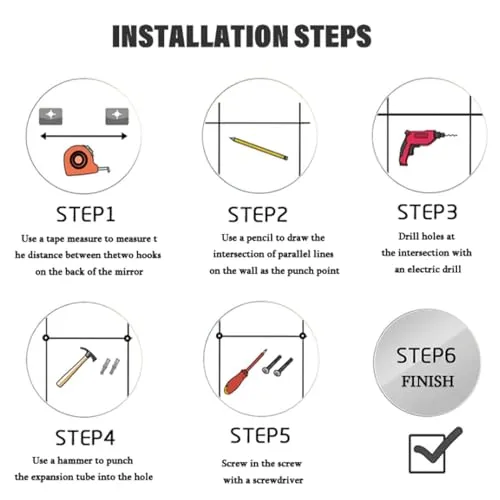 INSTALLATION STEPS

STEP1
Use a tape measure to measure t he distance between thetwo hooks on the back of the mirror

STEP2
Use a pencil to draw the intersection of parallel lines on the wall as the punch point

STEP3
Drill holes at the intersection with an electric drill

STEP4
Use a hammer to punch the expansion tube into the hole

STEP5
Screw in the screw with a screwdriver

STEP6
FINISH